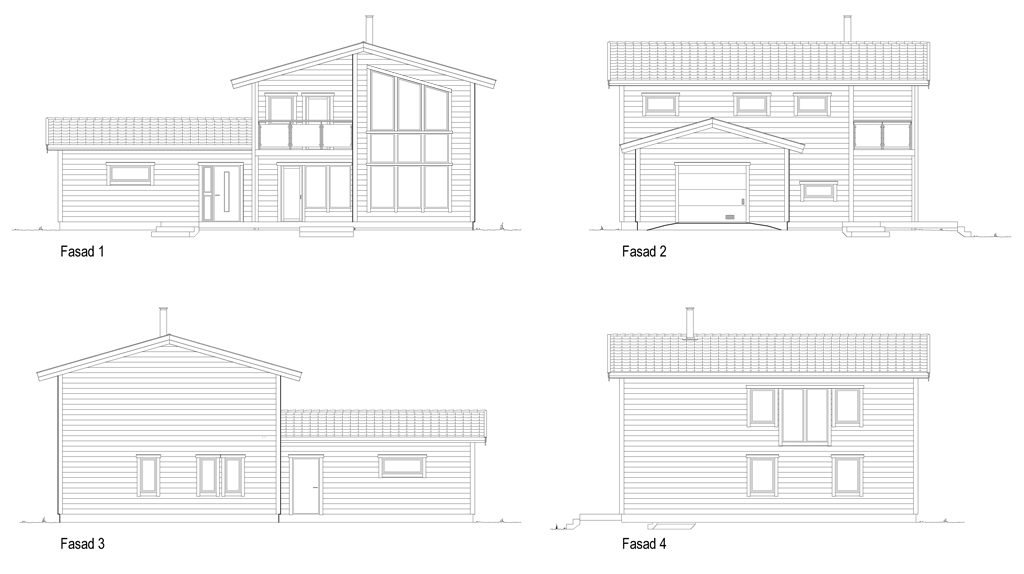 Fasad 1

Fasad 2

Fasad 3

Fasad 4